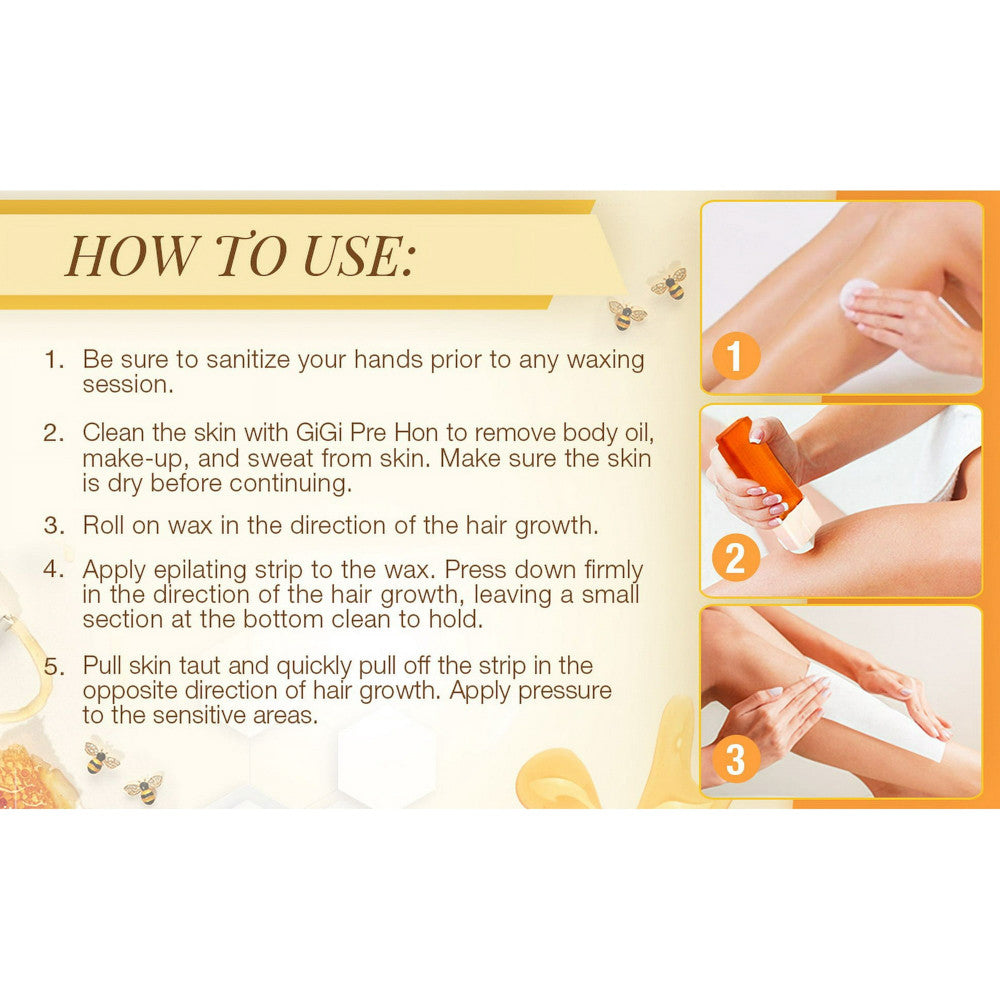 HOW TO USE:

1. Be sure to sanitize your hands prior to any waxing session.

2. Clean the skin with GiGi Pre Hon to remove body oil, make-up, and sweat from skin. Make sure the skin is dry before continuing.

3. Roll on wax in the direction of the hair growth.

4. Apply epilating strip to the wax. Press down firmly in the direction of the hair growth, leaving a small section at the bottom clean to hold.

5. Pull skin taut and quickly pull off the strip in the opposite direction of hair growth. Apply pressure to the sensitive areas.

1

2

3