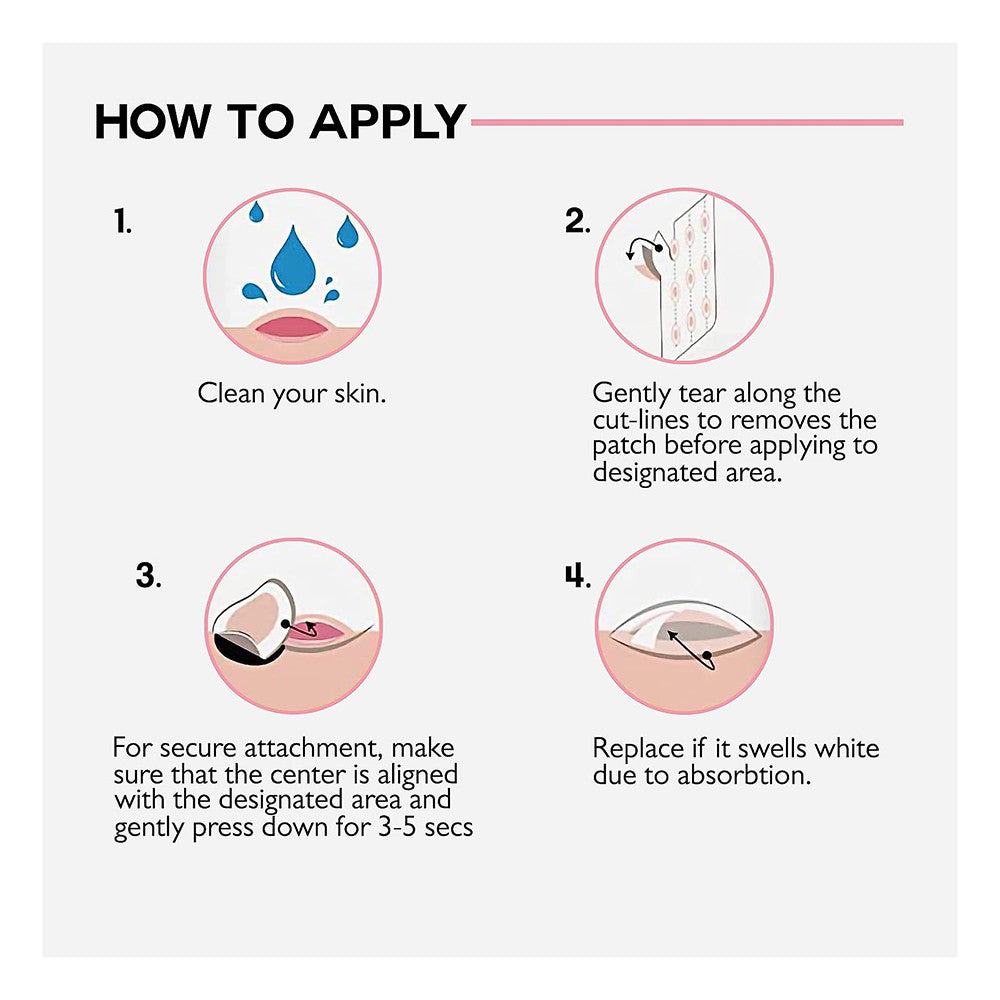 HOW TO APPLY

1.

Clean your skin.

2.

Gently tear along the cut-lines to removes the patch before applying to designated area.

3.

For secure attachment, make sure that the center is aligned with the designated area and gently press down for 3-5 secs

4.

Replace if it swells white due to absorbtion.