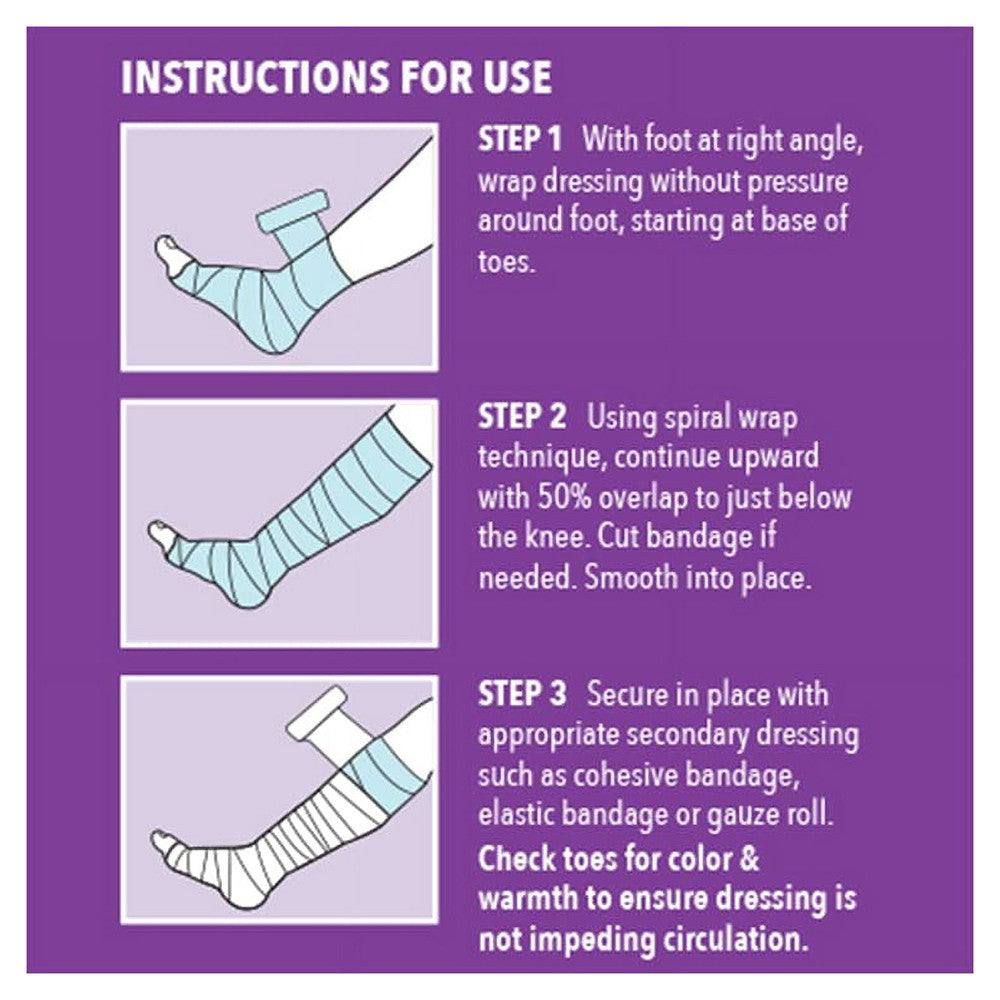 INSTRUCTIONS FOR USE

STEP 1 With foot at right angle, wrap dressing without pressure around foot, starting at base of toes.

STEP 2 Using spiral wrap technique, continue upward with 50% overlap to just below the knee. Cut bandage if needed. Smooth into place.

STEP 3 Secure in place with appropriate secondary dressing such as cohesive bandage, elastic bandage or gauze roll. Check toes for color & warmth to ensure dressing is not impeding circulation.