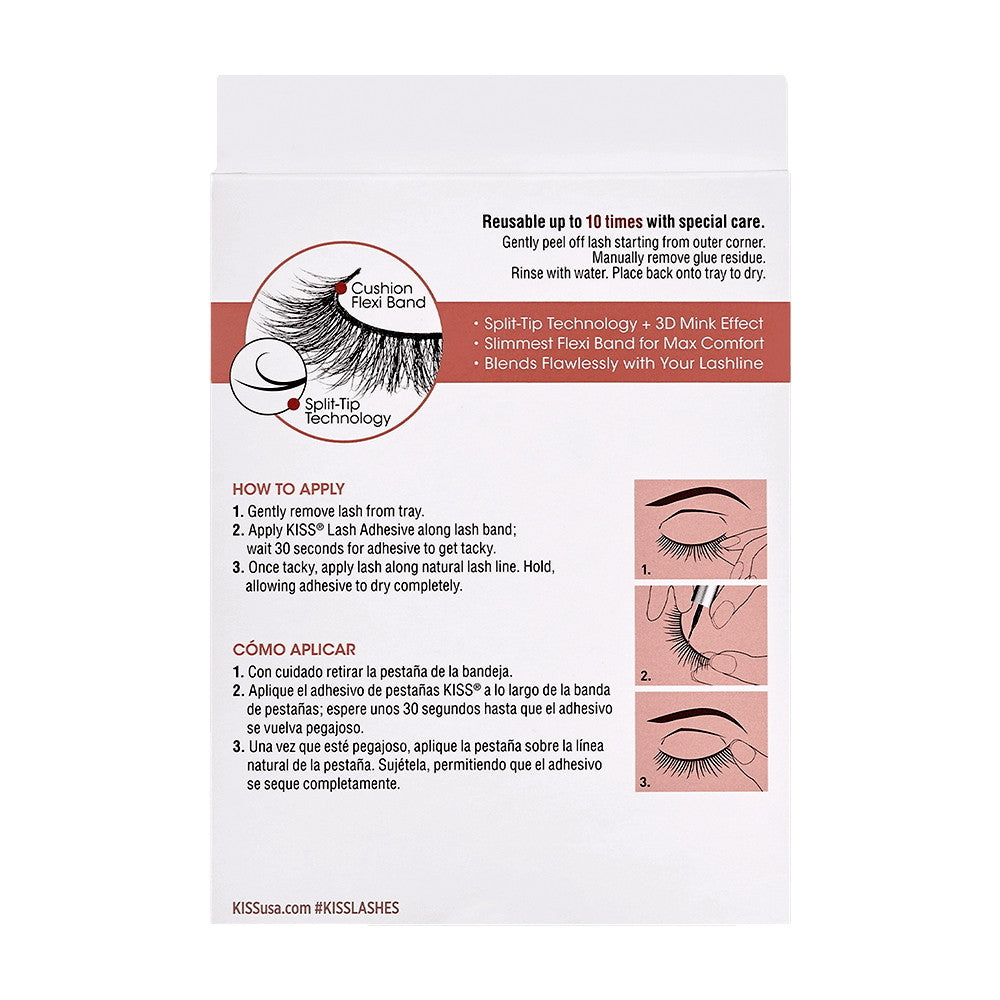 Reusable up to 10 times with special care.
Gently peel off lash starting from outer corner. Manually remove glue residue. Rinse with water. Place back onto tray to dry.

Cushion Flexi Band

Split-Tip Technology

• Split-Tip Technology + 3D Mink Effect
• Slimmest Flexi Band for Max Comfort
• Blends Flawlessly with Your Lashline

HOW TO APPLY
1. Gently remove lash from tray.
2. Apply KISS® Lash Adhesive along lash band; wait 30 seconds for adhesive to get tacky.
3. Once tacky, apply lash along natural lash line. Hold, allowing adhesive to dry completely.

CÓMO APLICAR
1. Con cuidado retirar la pestaña de la bandeja.
2. Aplique el adhesivo de pestañas KISS® a lo largo de la banda de pestañas; espere unos 30 segundos hasta que el adhesivo se vuelva pegajoso.
3. Una vez que esté pegajoso, aplique la pestaña sobre la línea natural de la pestaña. Sujétela, permitiendo que el adhesivo se seque completamente.

1.
2.
3.

KISSusa.com #KISSLASHES