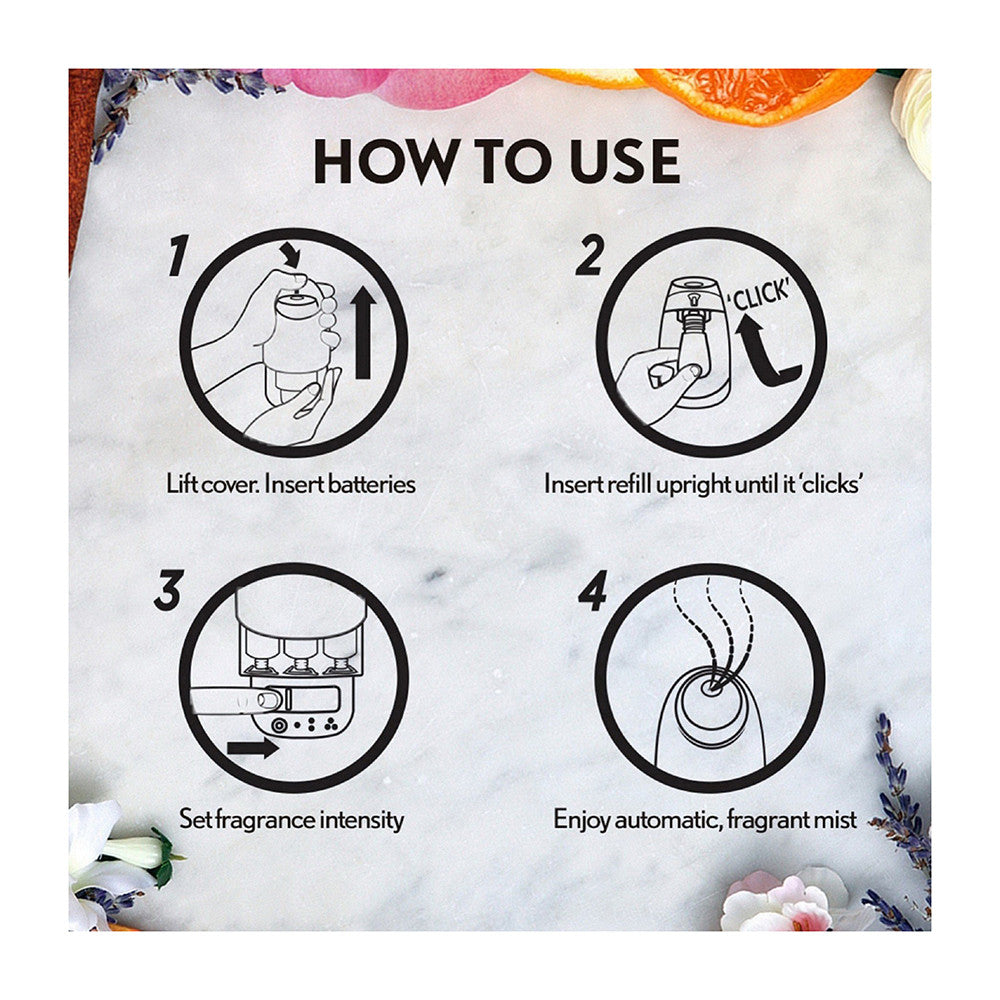 HOW TO USE

1

Lift cover. Insert batteries

2

'CLICK'

Insert refill upright until it 'clicks'

3

Set fragrance intensity

4

Enjoy automatic, fragrant mist