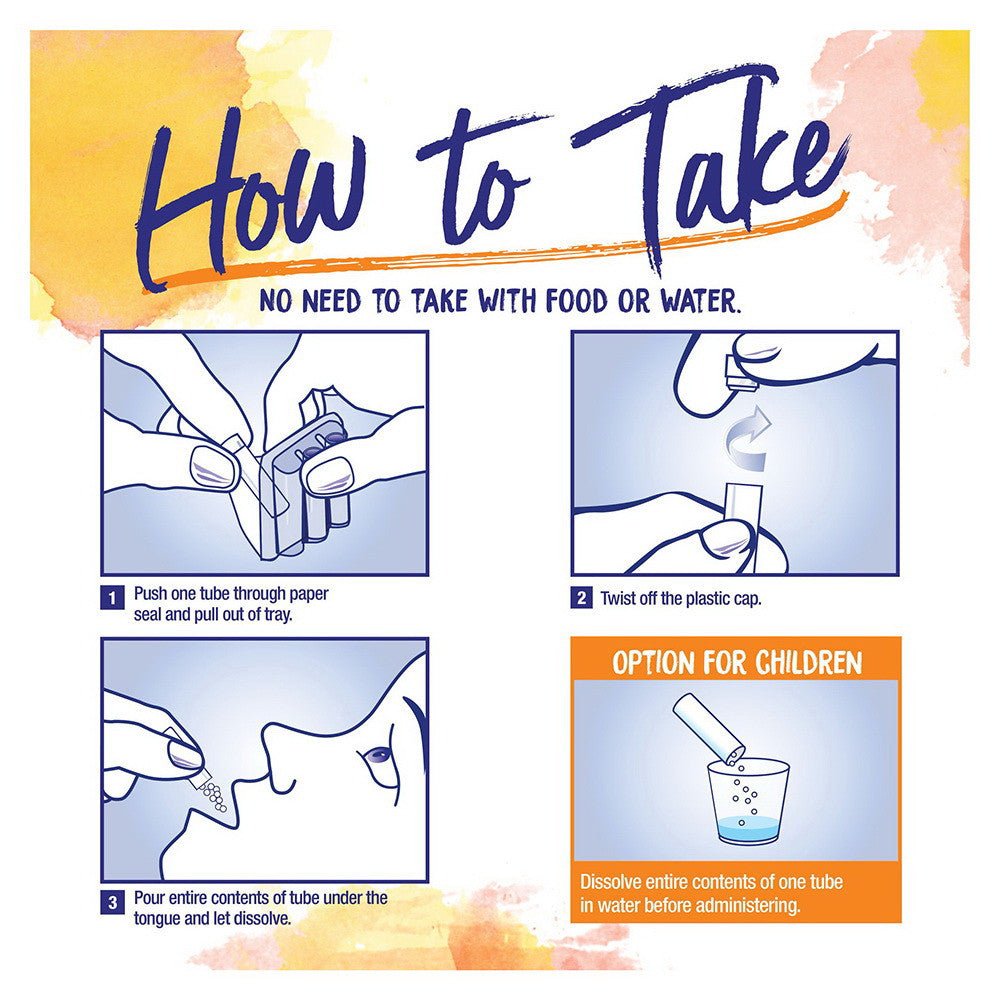 How to Take

NO NEED TO TAKE WITH FOOD OR WATER.

1 Push one tube through paper seal and pull out of tray.

2 Twist off the plastic cap.

3 Pour entire contents of tube under the tongue and let dissolve.

OPTION FOR CHILDREN

Dissolve entire contents of one tube in water before administering.