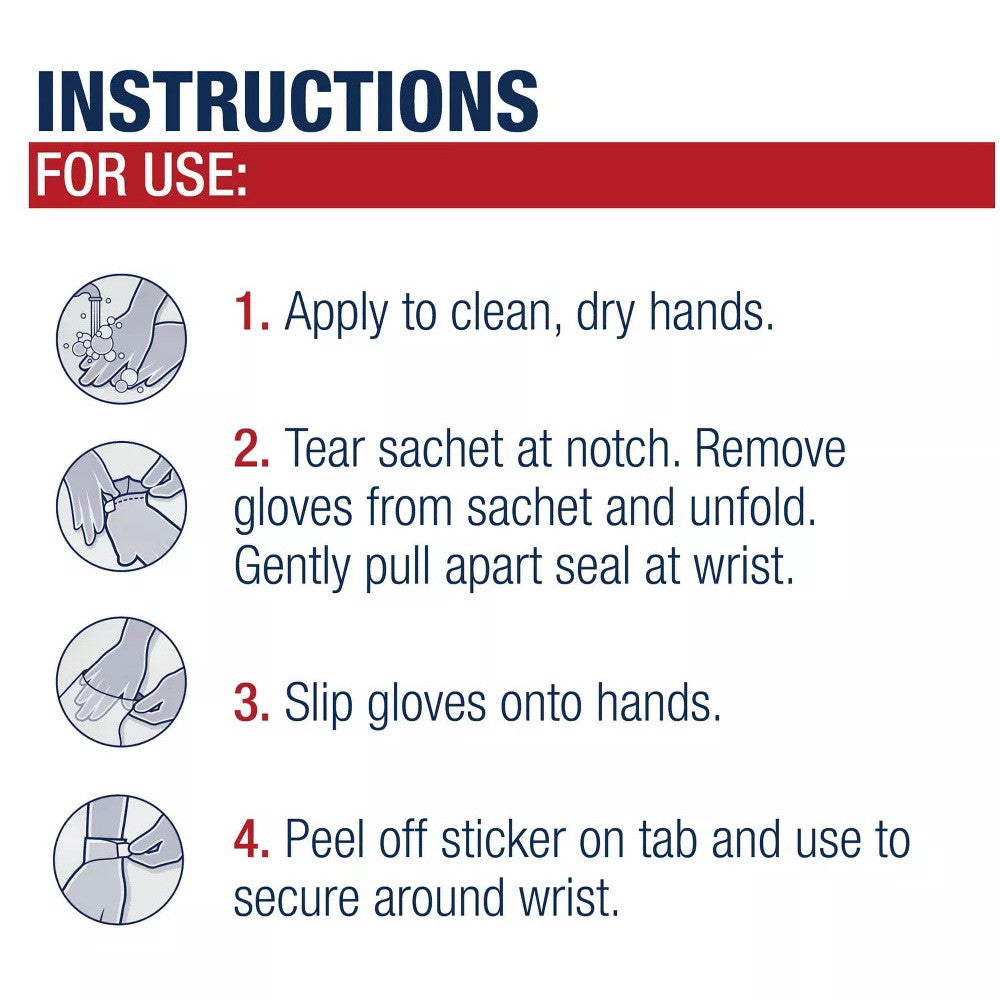 INSTRUCTIONS
FOR USE:

1. Apply to clean, dry hands.

2. Tear sachet at notch. Remove gloves from sachet and unfold. Gently pull apart seal at wrist.

3. Slip gloves onto hands.

4. Peel off sticker on tab and use to secure around wrist.