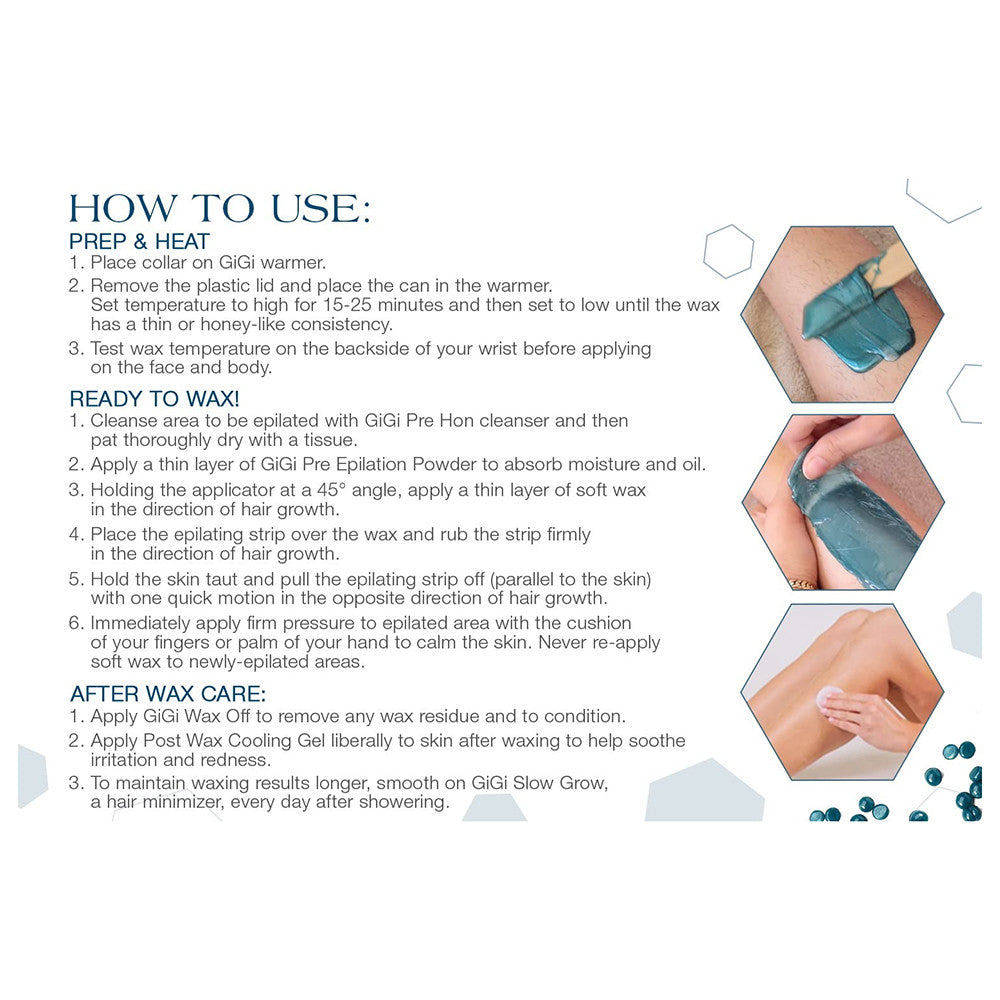 HOW TO USE:
PREP & HEAT
1. Place collar on GiGi warmer.
2. Remove the plastic lid and place the can in the warmer. Set temperature to high for 15-25 minutes and then set to low until the wax has a thin or honey-like consistency.
3. Test wax temperature on the backside of your wrist before applying on the face and body.

READY TO WAX!
1. Cleanse area to be epilated with GiGi Pre Hon cleanser and then pat thoroughly dry with a tissue.
2. Apply a thin layer of GiGi Pre Epilation Powder to absorb moisture and oil.
3. Holding the applicator at a 45° angle, apply a thin layer of soft wax in the direction of hair growth.
4. Place the epilating strip over the wax and rub the strip firmly in the direction of hair growth.
5. Hold the skin taut and pull the epilating strip off (parallel to the skin) with one quick motion in the opposite direction of hair growth.
6. Immediately apply firm pressure to epilated area with the cushion of your fingers or palm of your hand to calm the skin. Never re-apply soft wax to newly-epilated areas.

AFTER WAX CARE:
1. Apply GiGi Wax Off to remove any wax residue and to condition.
2. Apply Post Wax Cooling Gel liberally to skin after waxing to help soothe irritation and redness.
3. To maintain waxing results longer, smooth on GiGi Slow Grow, a hair minimizer, every day after showering.