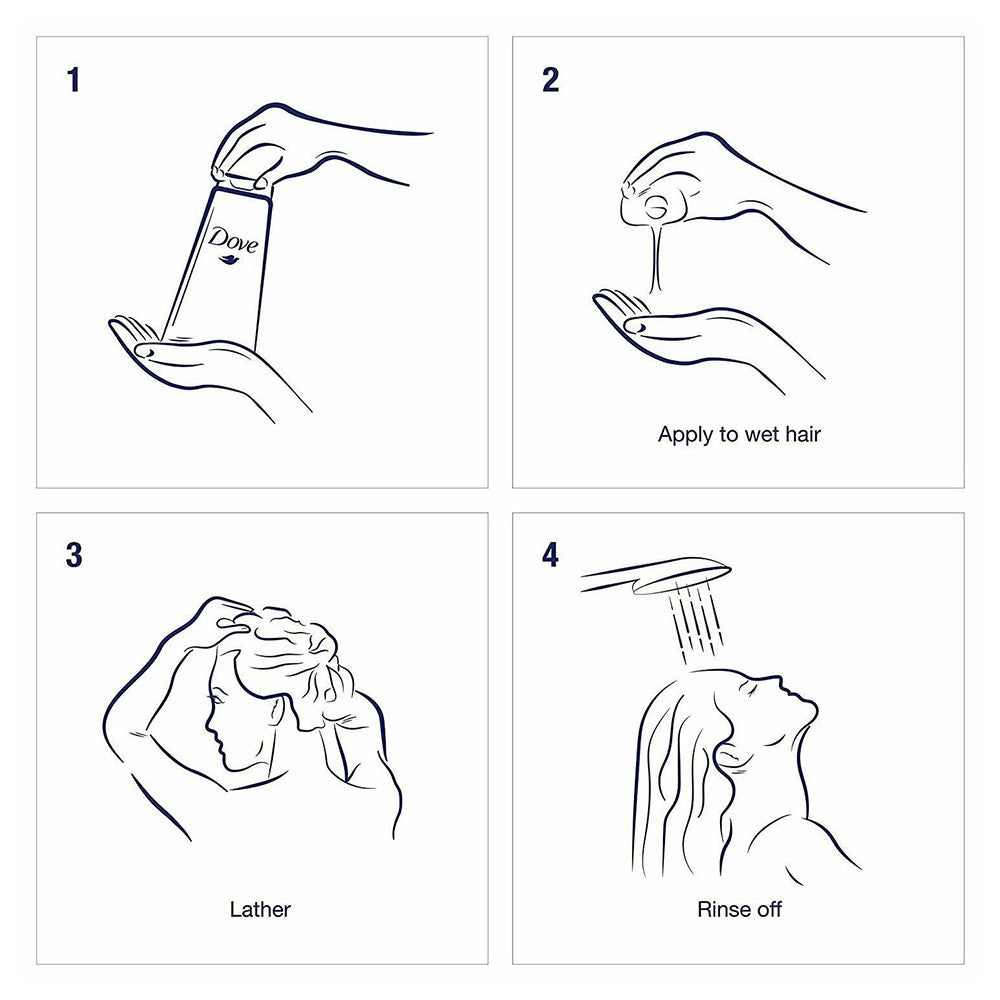 1

Dove

2

Apply to wet hair

3

Lather

4

Rinse off