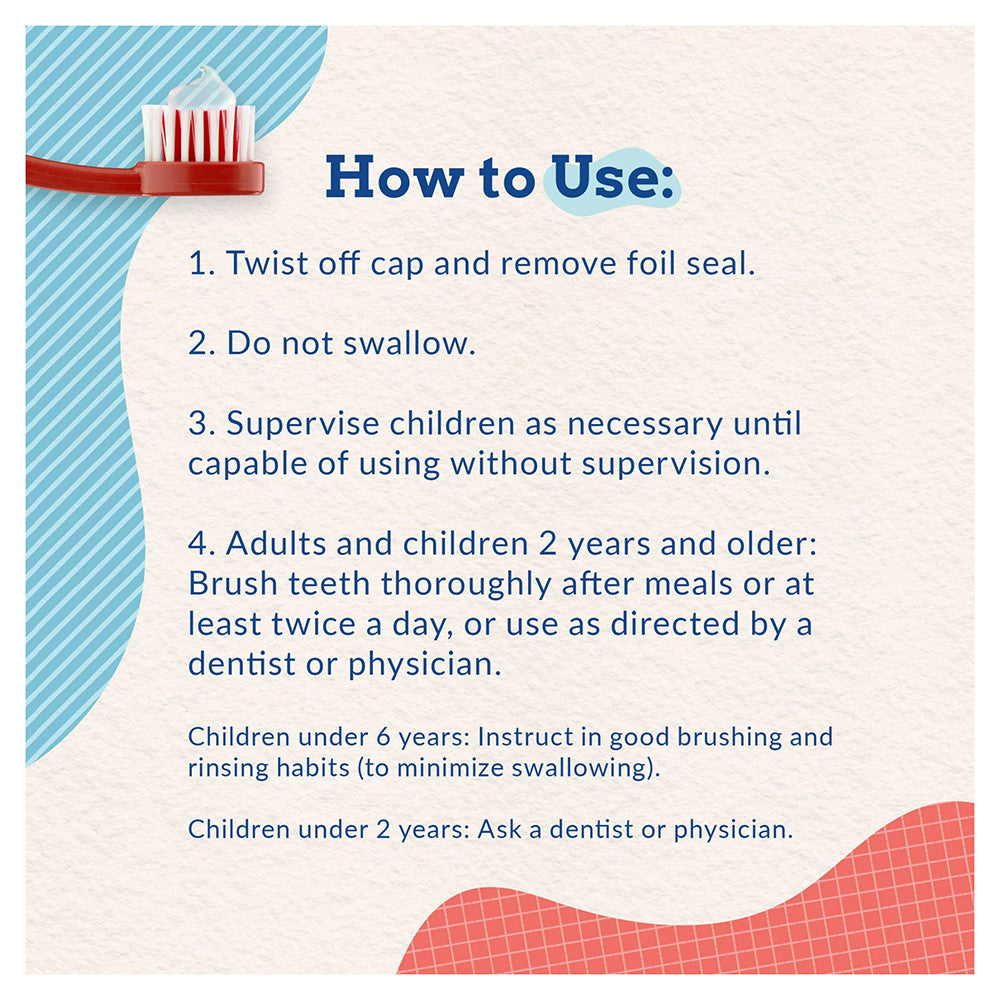 How to Use:

1. Twist off cap and remove foil seal.

2. Do not swallow.

3. Supervise children as necessary until capable of using without supervision.

4. Adults and children 2 years and older: Brush teeth thoroughly after meals or at least twice a day, or use as directed by a dentist or physician.

Children under 6 years: Instruct in good brushing and rinsing habits (to minimize swallowing).

Children under 2 years: Ask a dentist or physician.