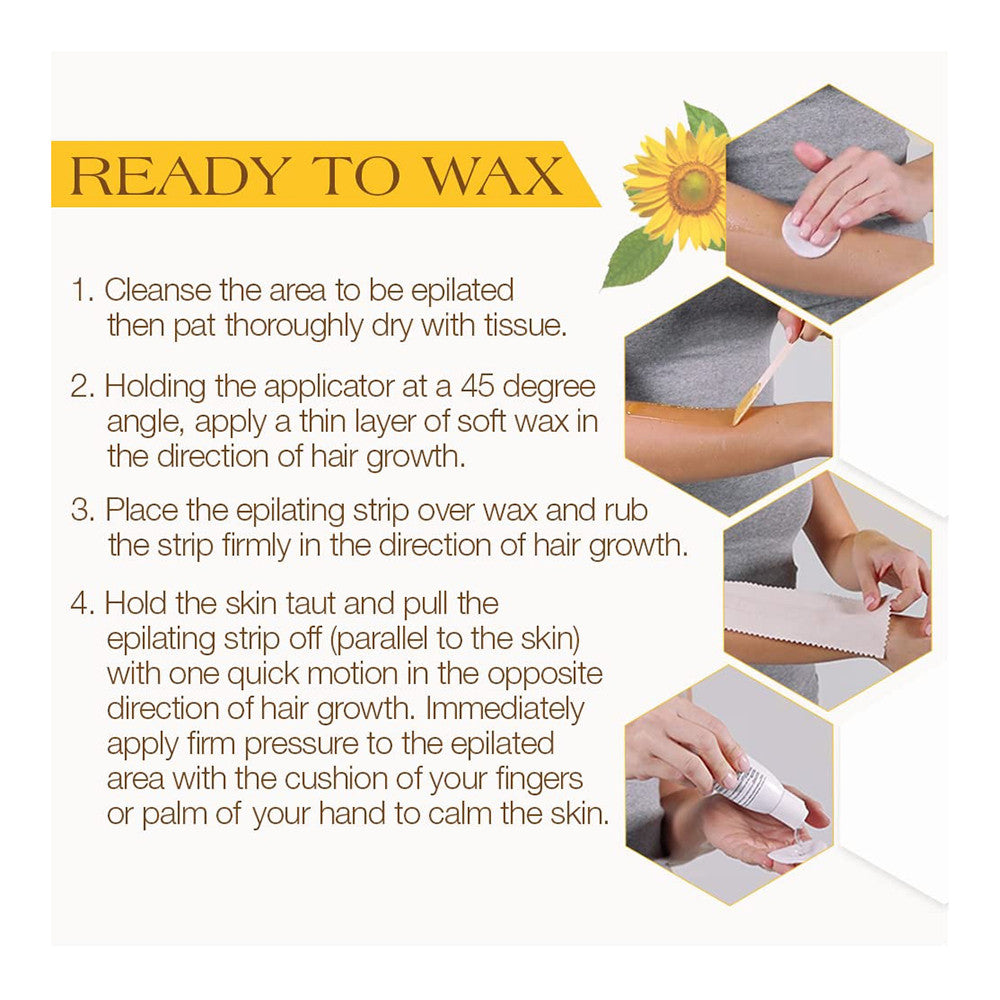 READY TO WAX

1. Cleanse the area to be epilated then pat thoroughly dry with tissue.

2. Holding the applicator at a 45 degree angle, apply a thin layer of soft wax in the direction of hair growth.

3. Place the epilating strip over wax and rub the strip firmly in the direction of hair growth.

4. Hold the skin taut and pull the epilating strip off (parallel to the skin) with one quick motion in the opposite direction of hair growth. Immediately apply firm pressure to the epilated area with the cushion of your fingers or palm of your hand to calm the skin.