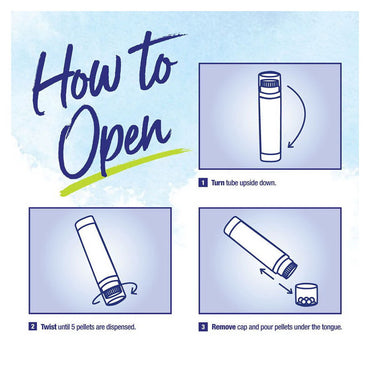 How to Open

1 Turn tube upside down.

2 Twist until 5 pellets are dispensed.

3 Remove cap and pour pellets under the tongue.