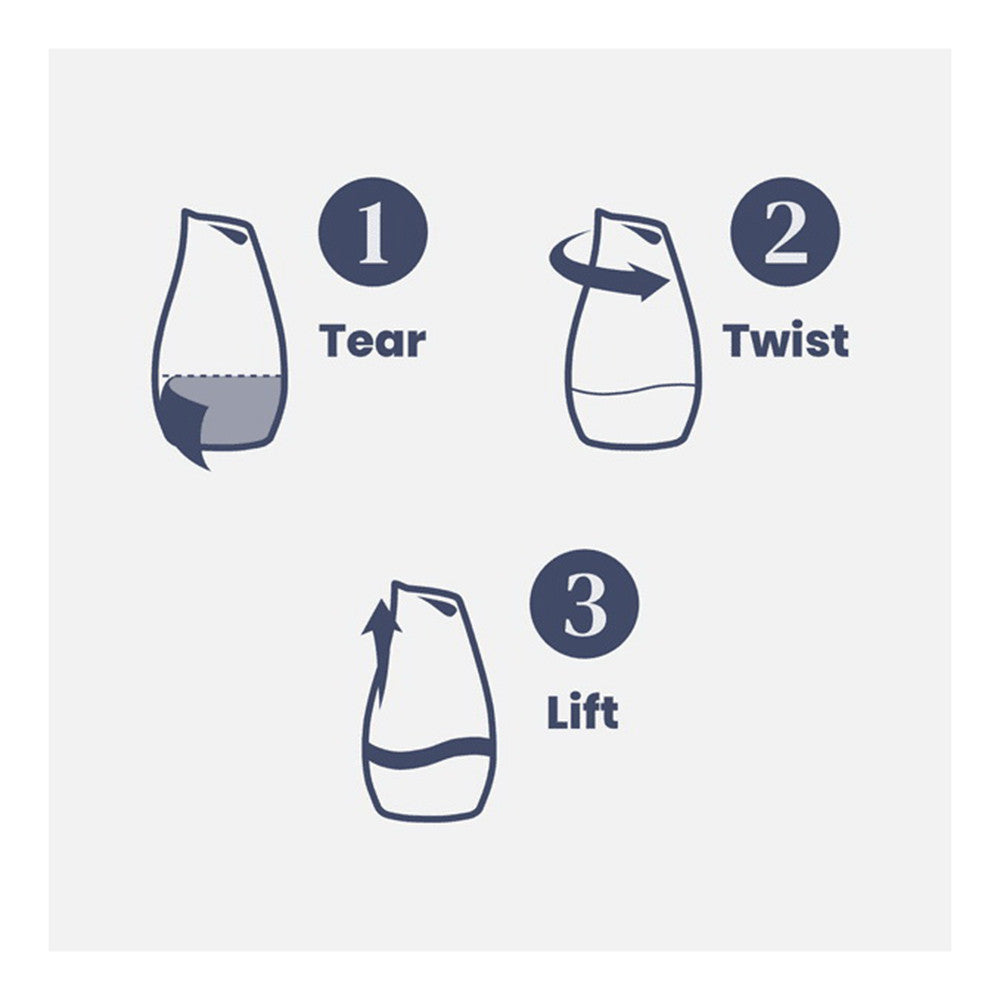 1
Tear

2
Twist

3
Lift