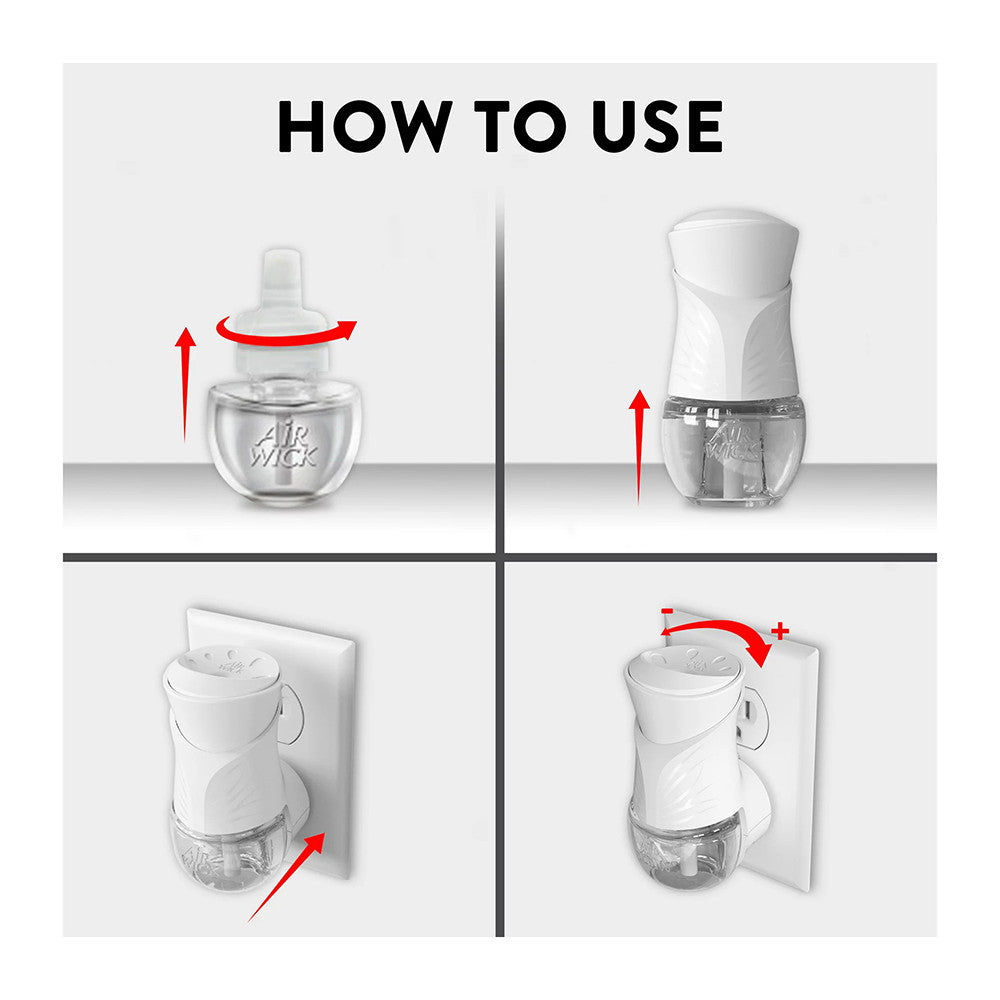 HOW TO USE

AIR WICK

AIR WICK

-

+