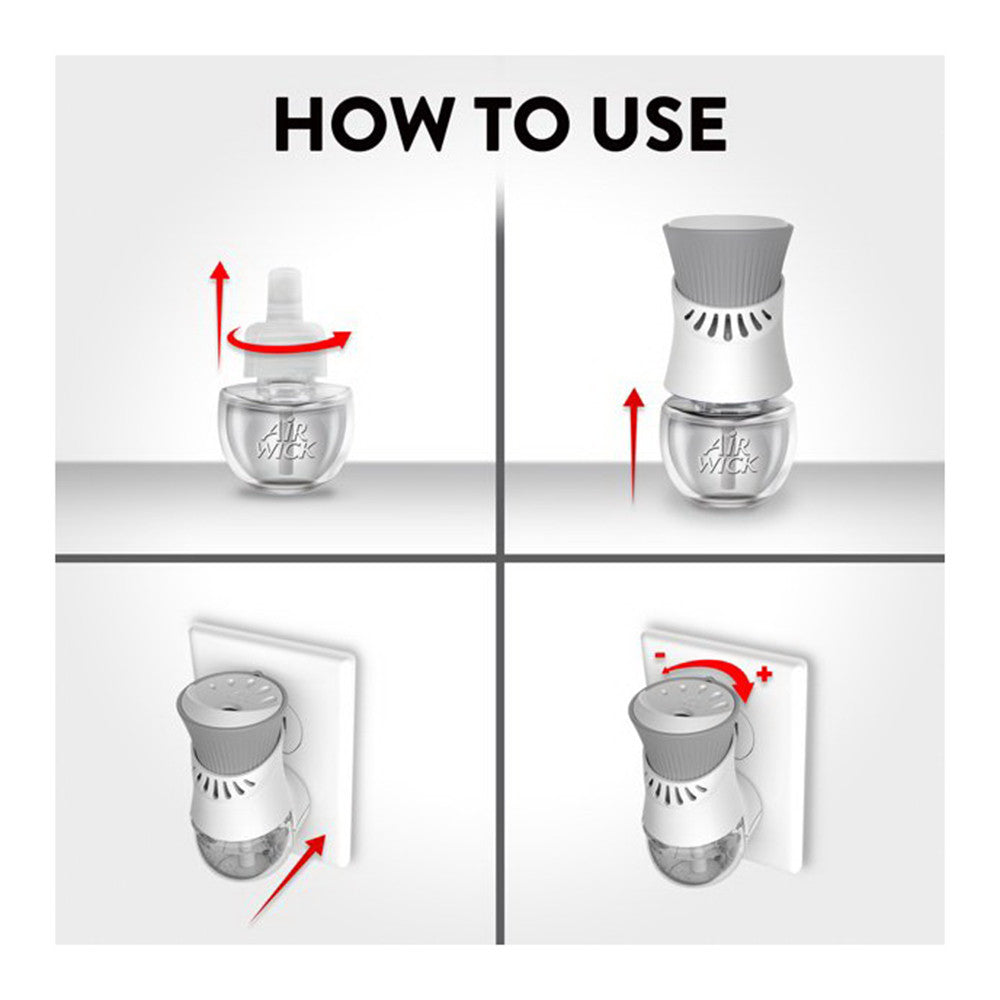 HOW TO USE

AIR WICK

AIR WICK

-

+