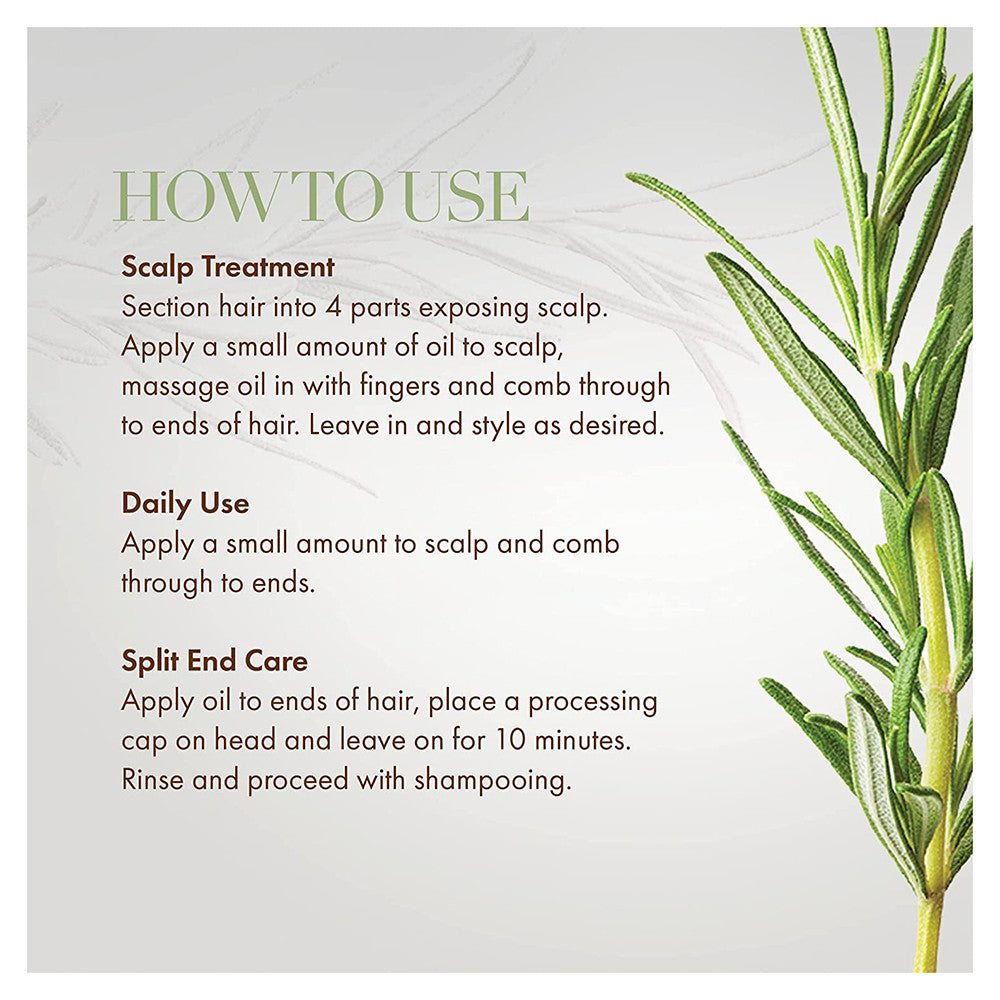 HOW TO USE

Scalp Treatment
Section hair into 4 parts exposing scalp. Apply a small amount of oil to scalp, massage oil in with fingers and comb through to ends of hair. Leave in and style as desired.

Daily Use
Apply a small amount to scalp and comb through to ends.

Split End Care
Apply oil to ends of hair, place a processing cap on head and leave on for 10 minutes. Rinse and proceed with shampooing.